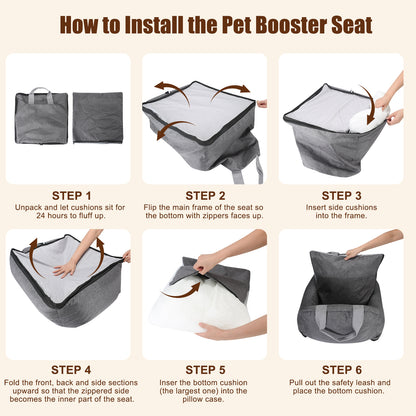 How to Install the Pet Booster Seat

STEP 1
Unpack and let cushions sit for 24 hours to fluff up.

STEP 2
Flip the main frame of the seat so the bottom with zippers faces up.

STEP 3
Insert side cushions into the frame.

STEP 4
Fold the front, back and side sections upward so that the zippered side becomes the inner part of the seat.

STEP 5
Inser the bottom cushion (the largest one) into the pillow case.

STEP 6
Pull out the safety leash and place the bottom cushion.