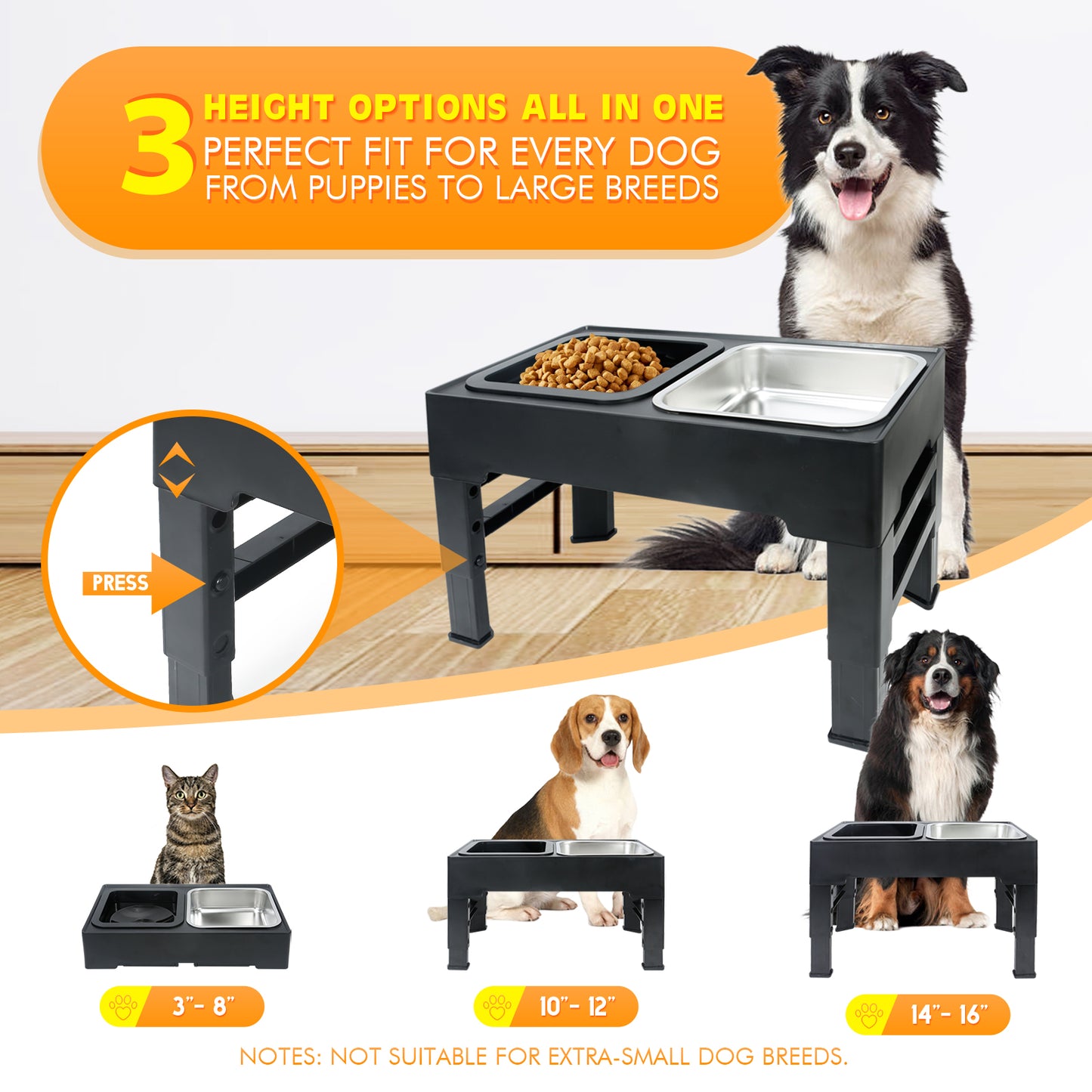 3 HEIGHT OPTIONS ALL IN ONE
PERFECT FIT FOR EVERY DOG
FROM PUPPIES TO LARGE BREEDS

PRESS

3"- 8"

10"- 12"

14"- 16"

NOTES: NOT SUITABLE FOR EXTRA-SMALL DOG BREEDS.