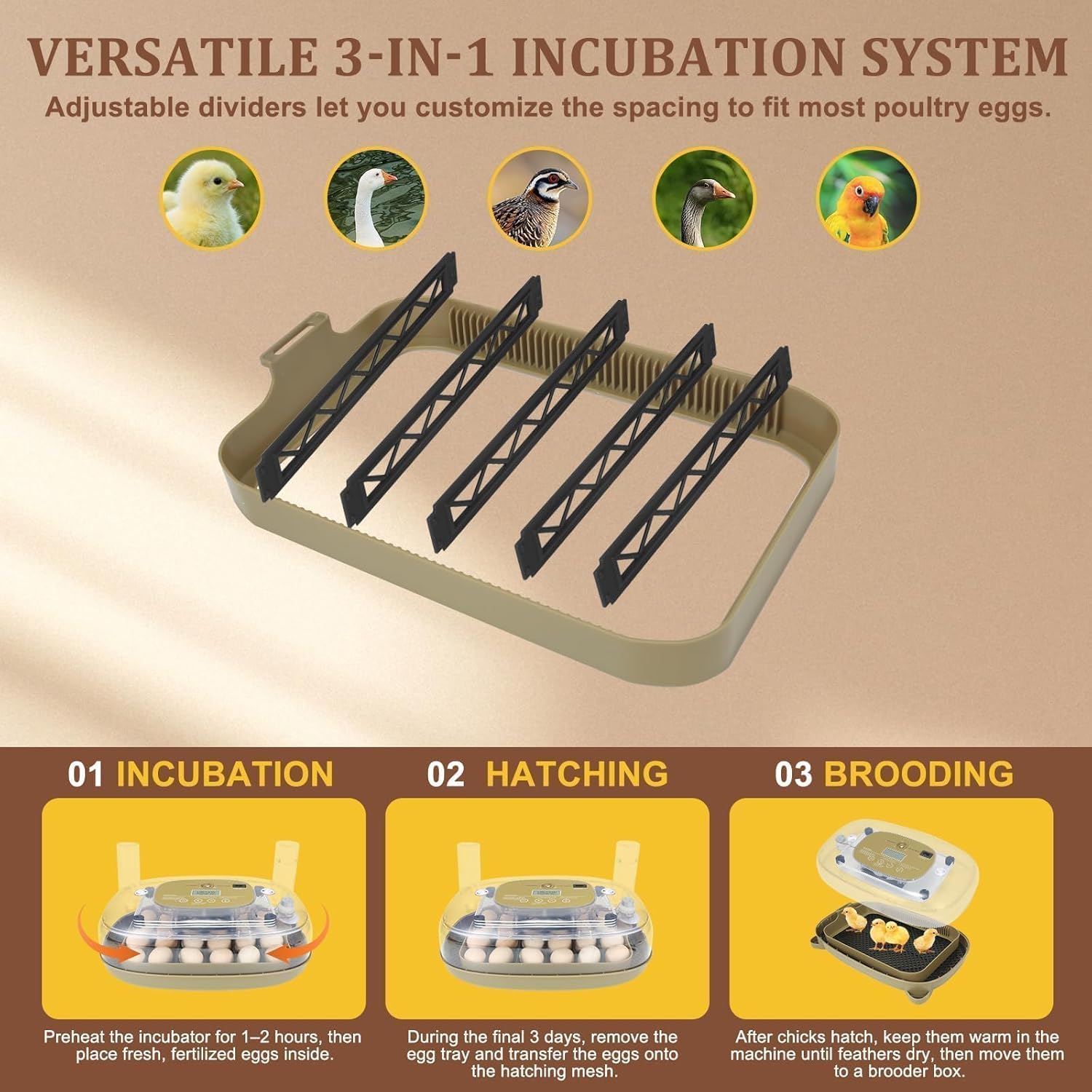 VERSATILE 3-IN-1 INCUBATION SYSTEM

Adjustable dividers let you customize the spacing to fit most poultry eggs.

01 INCUBATION

Preheat the incubator for 1–2 hours, then place fresh, fertilized eggs inside.

02 HATCHING

During the final 3 days, remove the egg tray and transfer the eggs onto the hatching mesh.

03 BROODING

After chicks hatch, keep them warm in the machine until feathers dry, then move them to a brooder box.