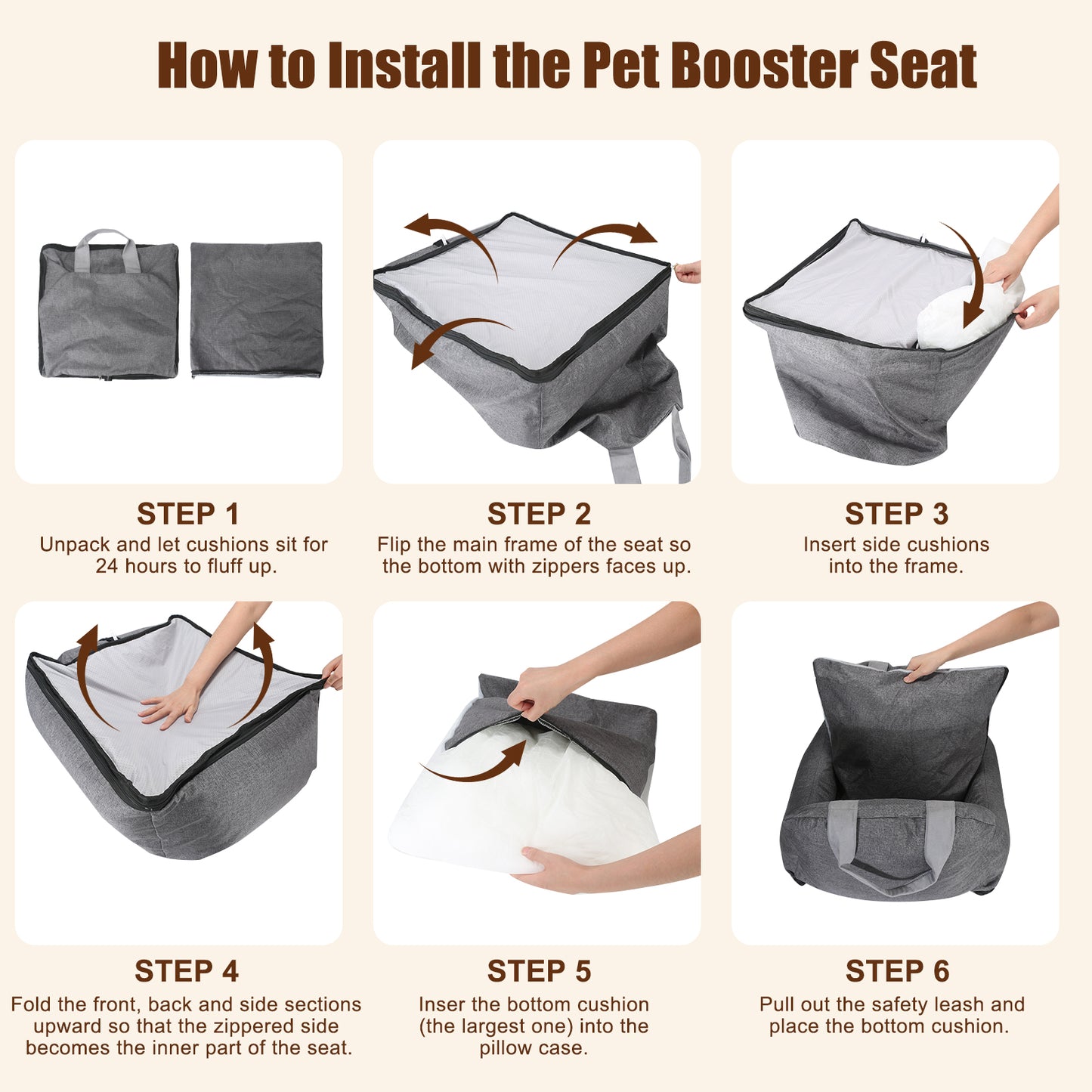 How to Install the Pet Booster Seat

STEP 1
Unpack and let cushions sit for 24 hours to fluff up.

STEP 2
Flip the main frame of the seat so the bottom with zippers faces up.

STEP 3
Insert side cushions into the frame.

STEP 4
Fold the front, back and side sections upward so that the zippered side becomes the inner part of the seat.

STEP 5
Inser the bottom cushion (the largest one) into the pillow case.

STEP 6
Pull out the safety leash and place the bottom cushion.