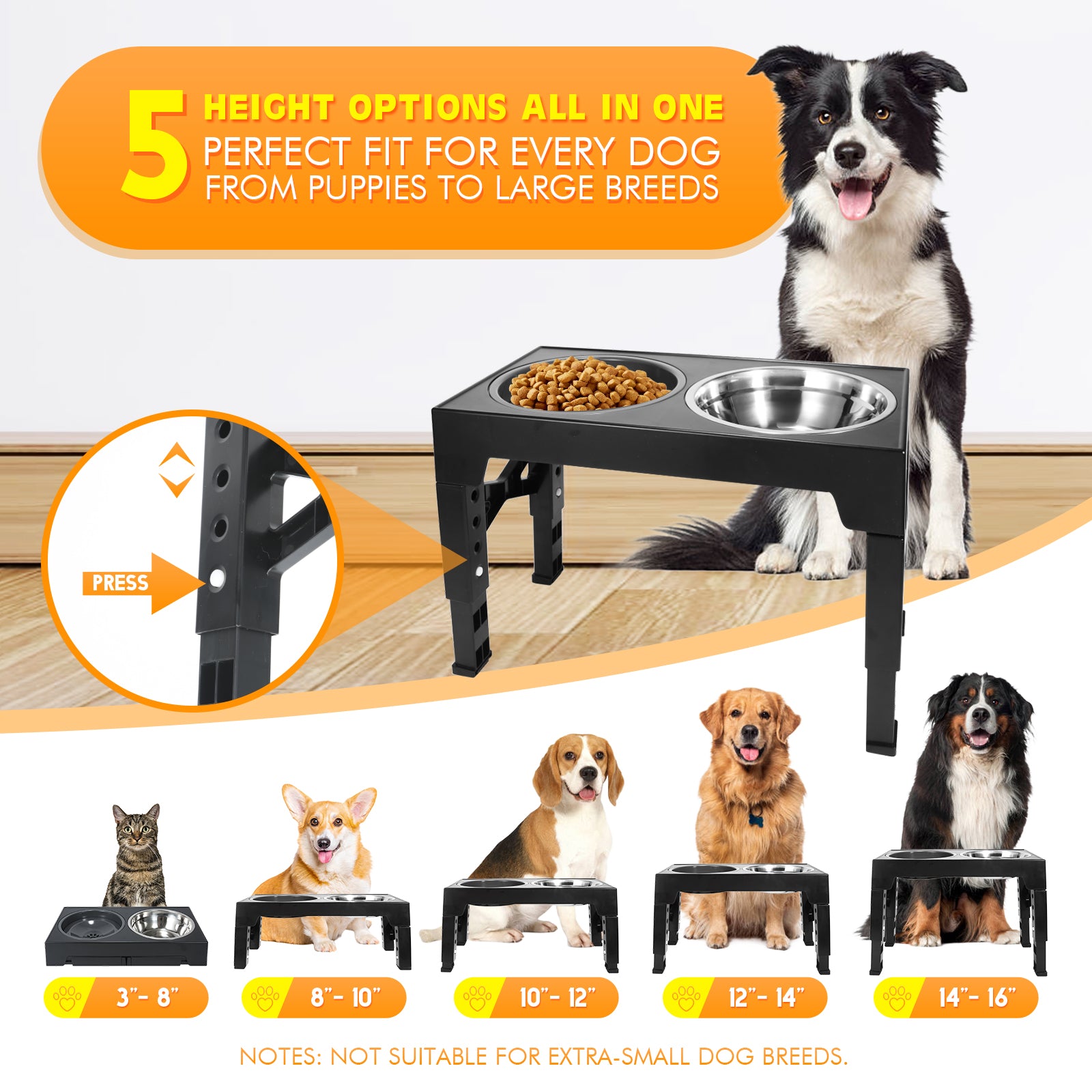 5 HEIGHT OPTIONS ALL IN ONE
PERFECT FIT FOR EVERY DOG
FROM PUPPIES TO LARGE BREEDS

PRESS

3"- 8"

8"- 10"

10"- 12"

12"- 14"

14"- 16"

NOTES: NOT SUITABLE FOR EXTRA-SMALL DOG BREEDS.